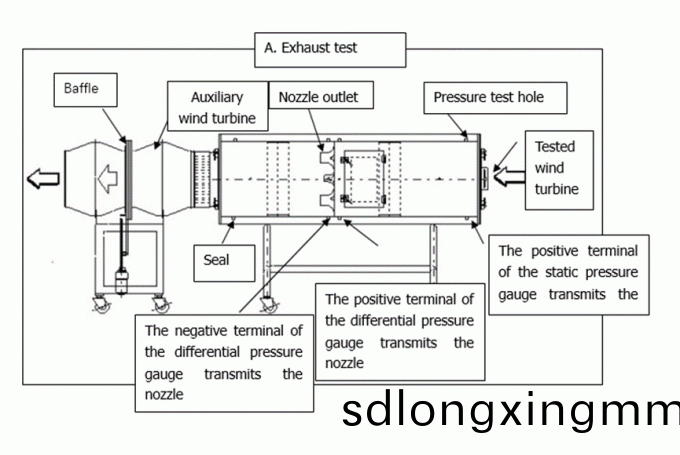 A. Exhaust test

Baffle

Auxiliary wind turbine

Nozzle outlet

Pressure test hole

Tested wind turbine

Seal

The positive terminal of the static pressure gauge transmits the

The positive terminal of the differential pressure gauge transmits the nozzle

The negative terminal of the differential pressure gauge transmits the nozzle

sdlongxingmm